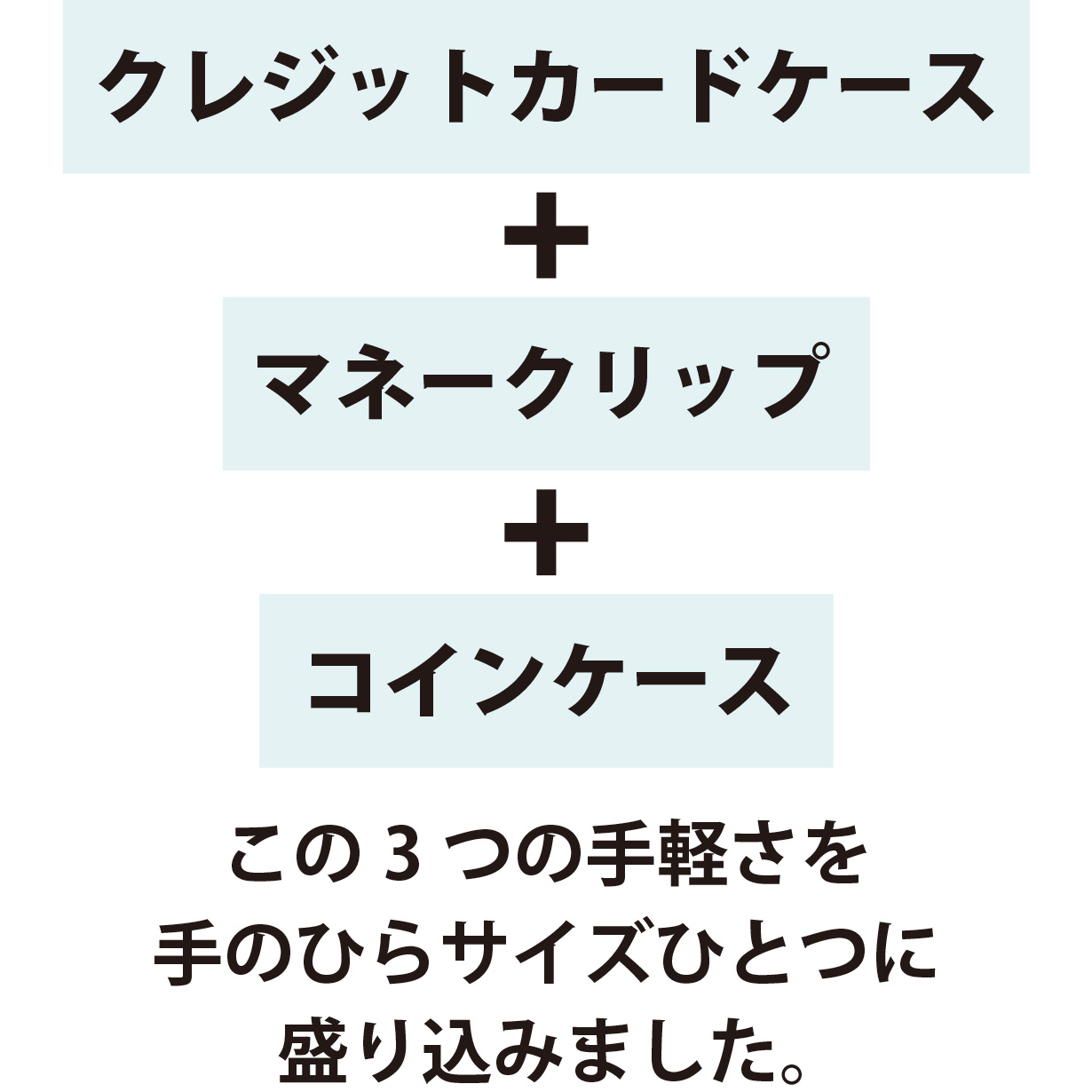 クレジットカードケース

+

マネークリップ

+

コインケース

この3つの手軽さを
手のひらサイズひとつに
盛り込みました。